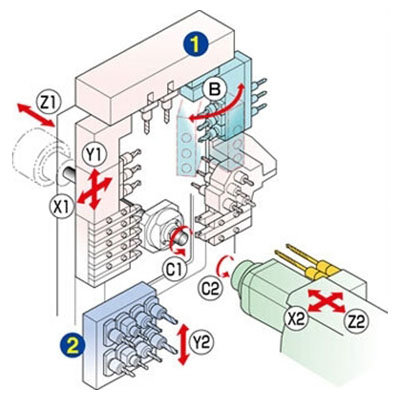 1
B
Z1
Y1
X1
C1
C2
X2
Z2
2
Y2